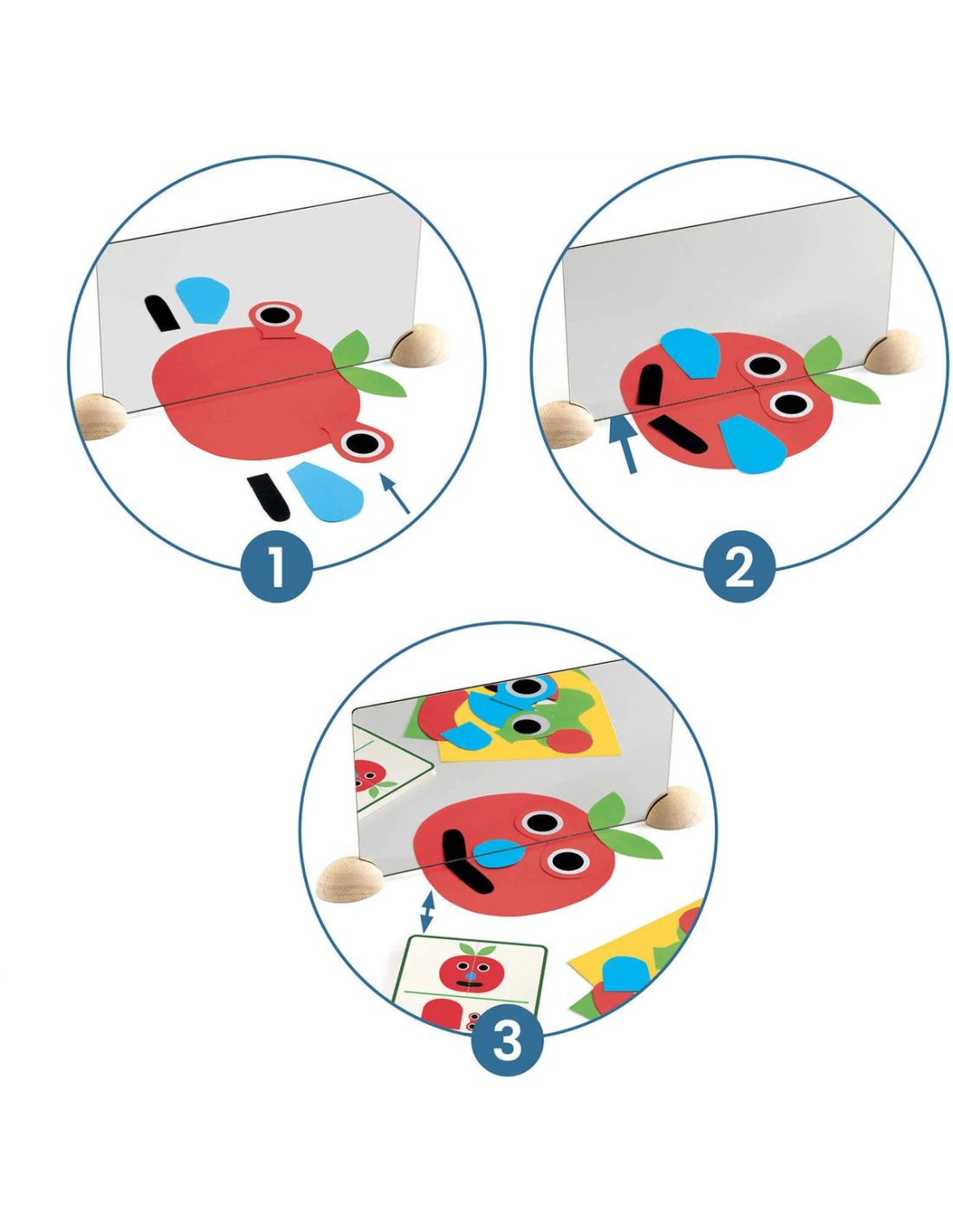 1

2

3