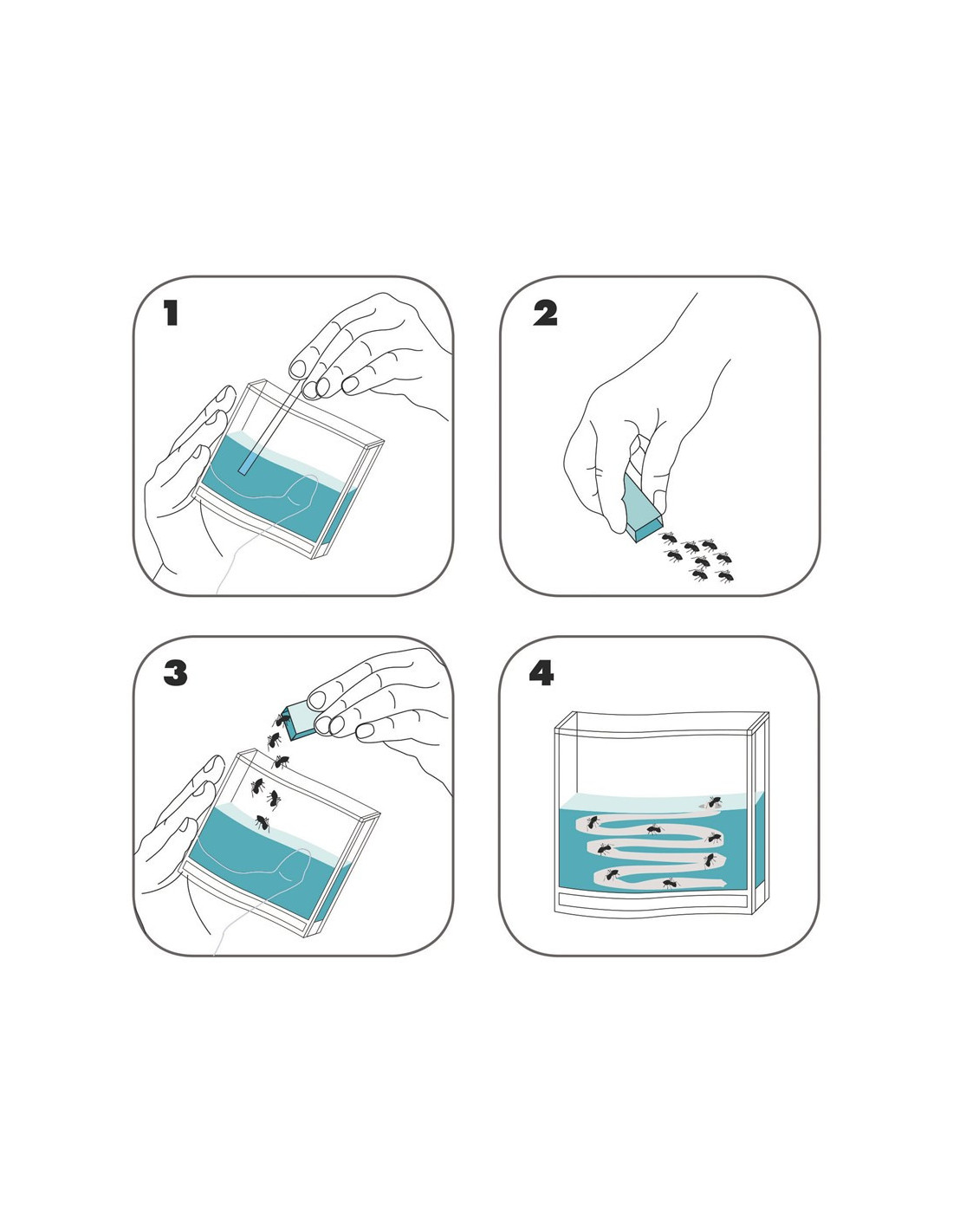 1

2

3

4