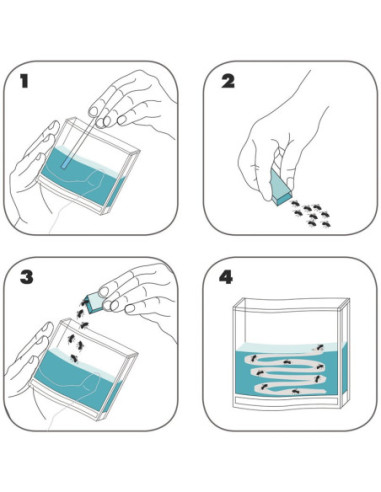 1

2

3

4